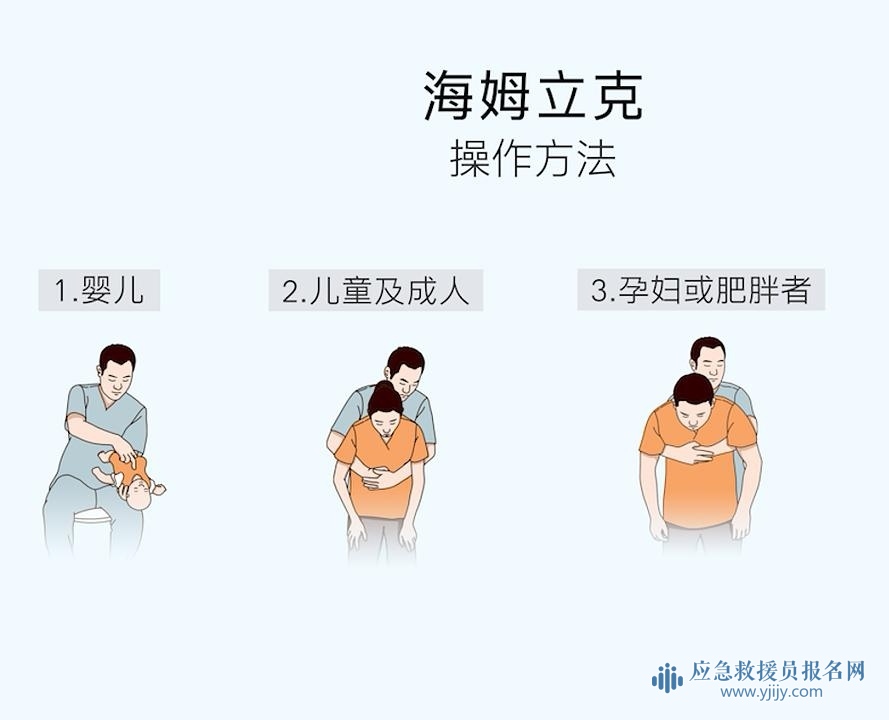 海姆立克
操作方法

1.婴儿

2.儿童及成人

3.孕妇或肥胖者

应急救援员报名网
www.yjjy.com